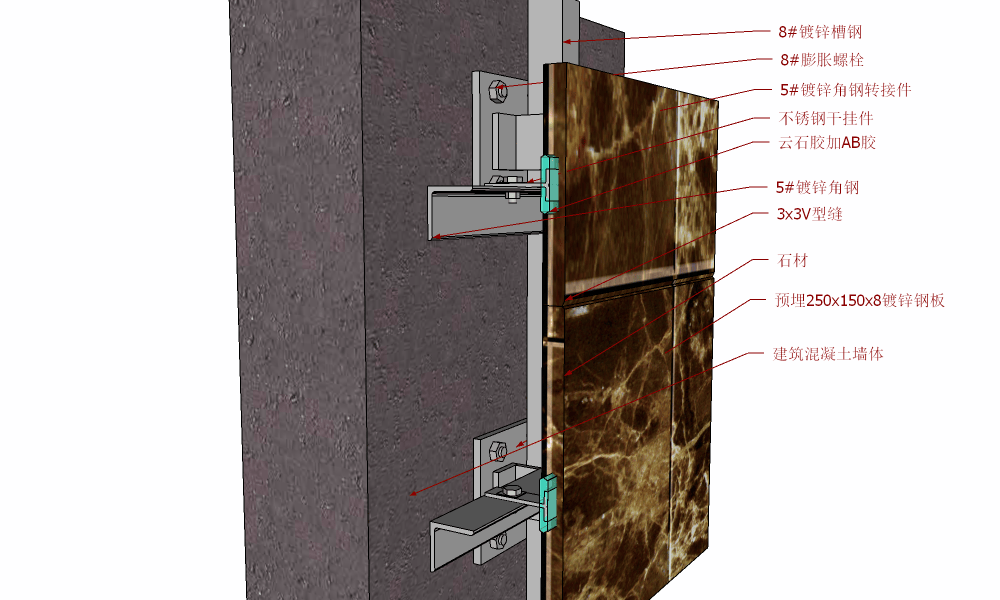 8#镀锌槽钢
8#膨胀螺栓
5#镀锌角钢转接件
不锈钢干挂件
云石胶加AB胶
5#镀锌角钢
3x3V型缝
石材
预埋250x150x8镀锌钢板
建筑混凝土墙体